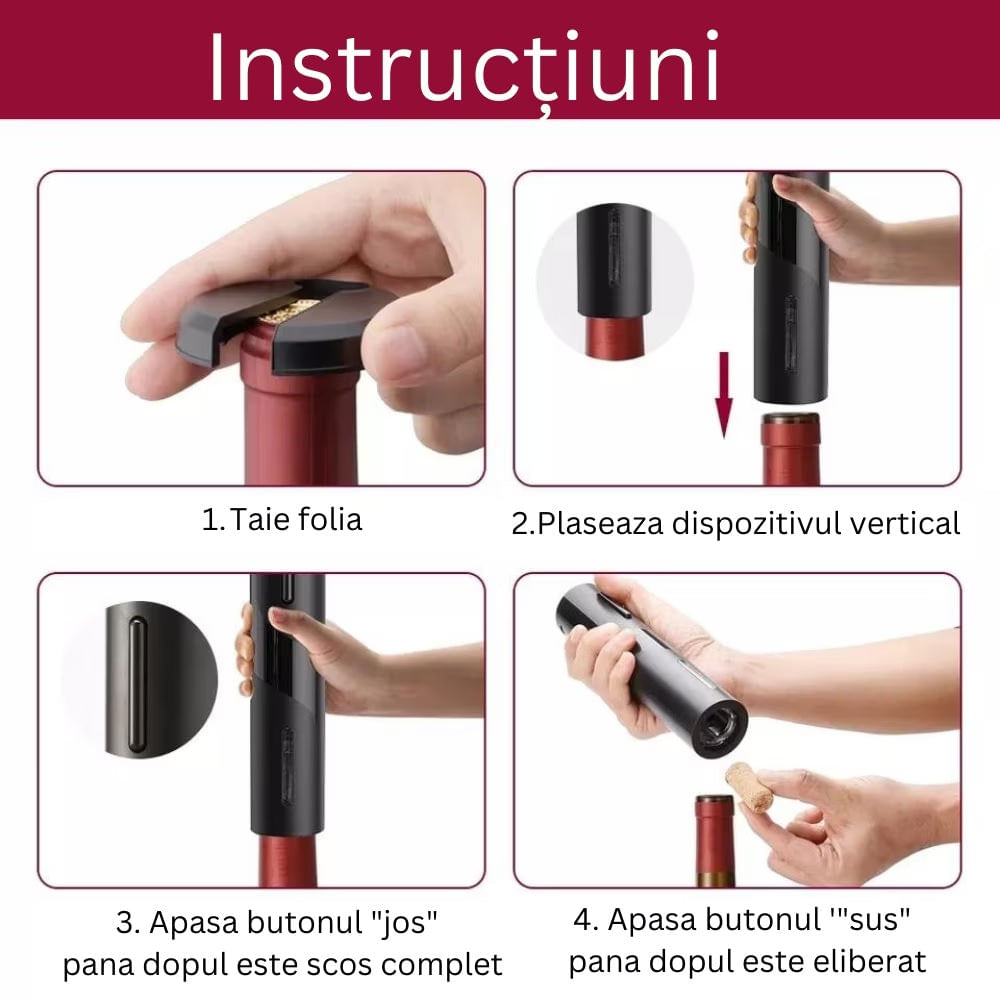 Instrucțiuni

1.Taie folia

2.Plaseaza dispozitivul vertical

3. Apasa butonul "jos" pana dopul este scos complet

4. Apasa butonul '"sus" pana dopul este eliberat