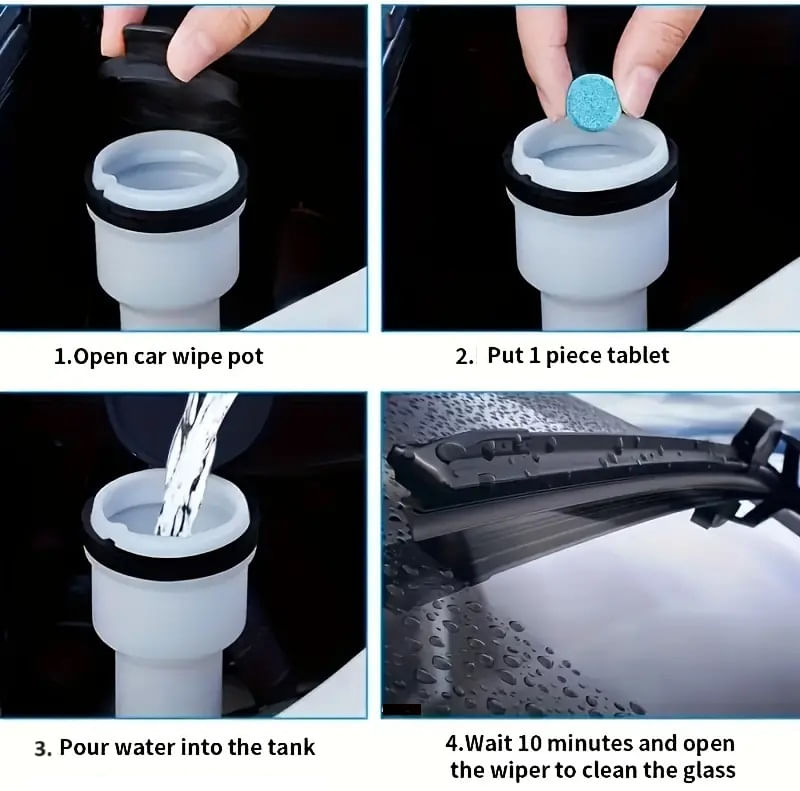 1.Open car wipe pot

2. Put 1 piece tablet

3. Pour water into the tank

4.Wait 10 minutes and open the wiper to clean the glass