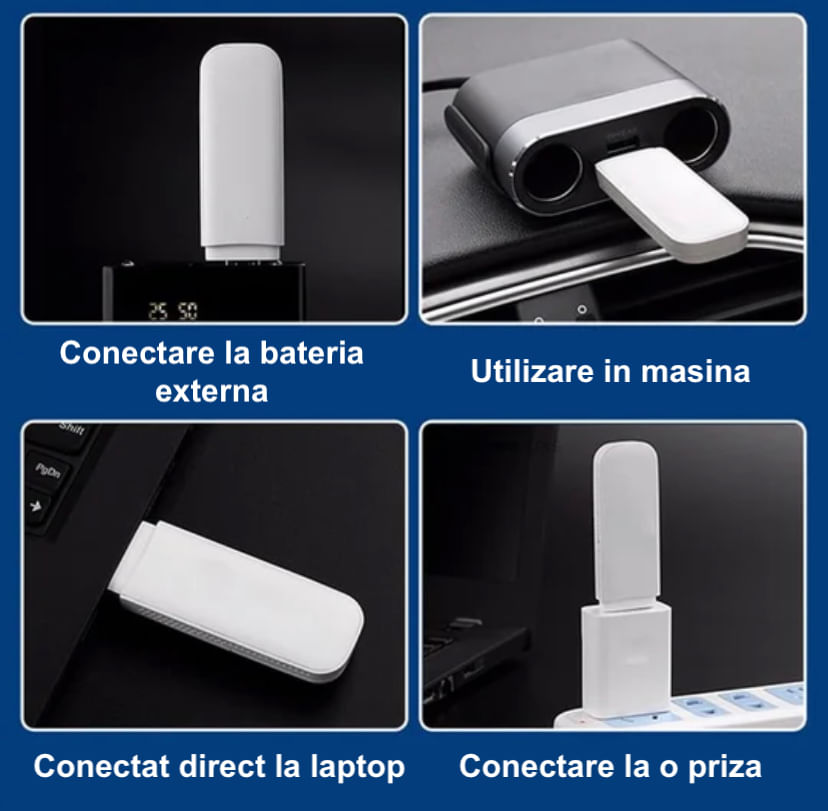 25 50

Conectare la bateria externa

Utilizare in masina

Shift

PgDn

Conectat direct la laptop

Conectare la o priza