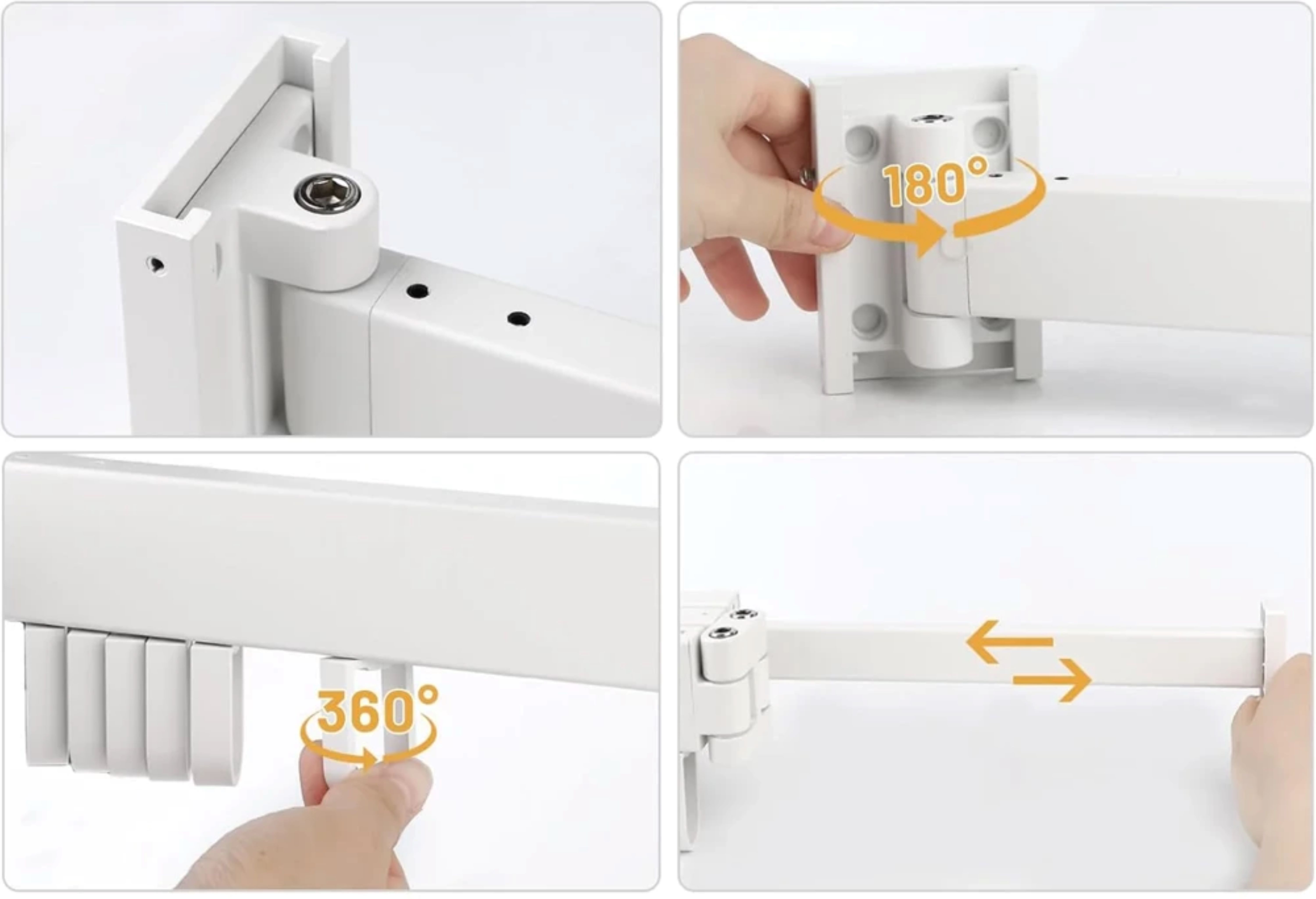 180°

360°