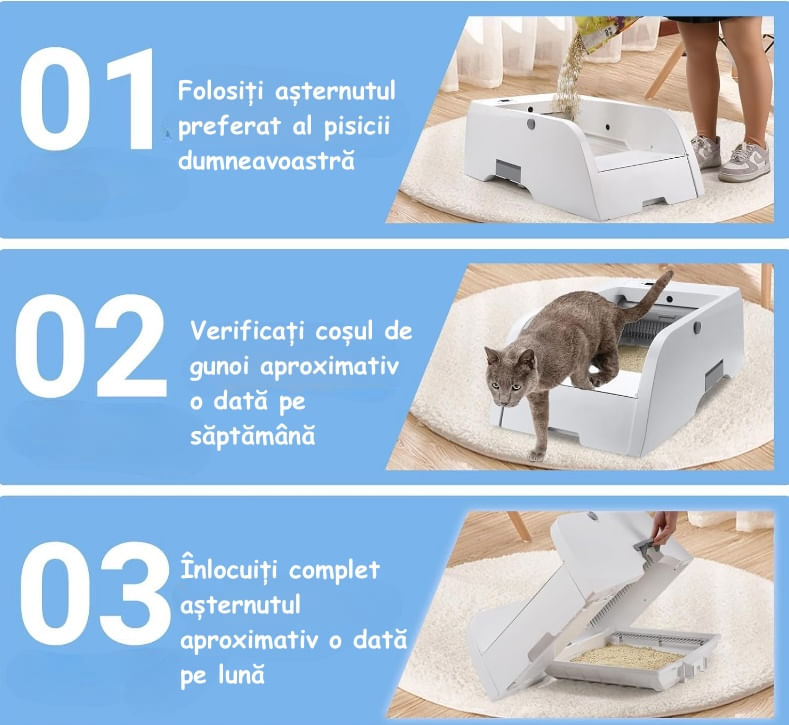 01 Folosiți așternutul preferat al pisicii dumneavoastră

02 Verificați coșul de gunoi aproximativ o dată pe săptămână

03 Înlocuiți complet așternutul aproximativ o dată pe lună