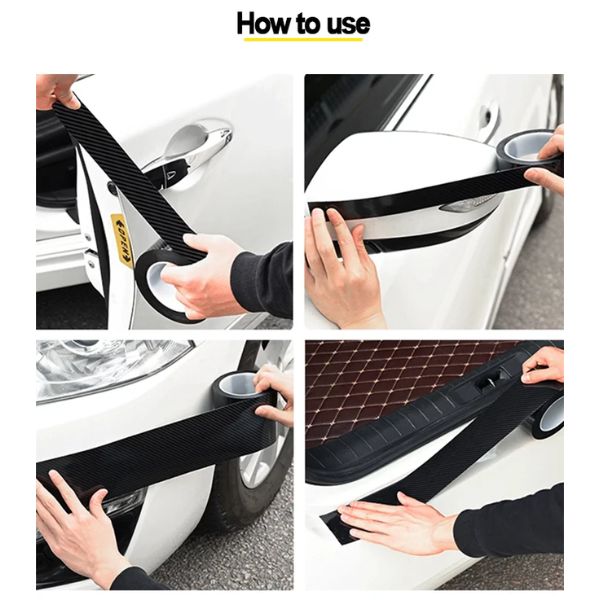 How to use

OPEN