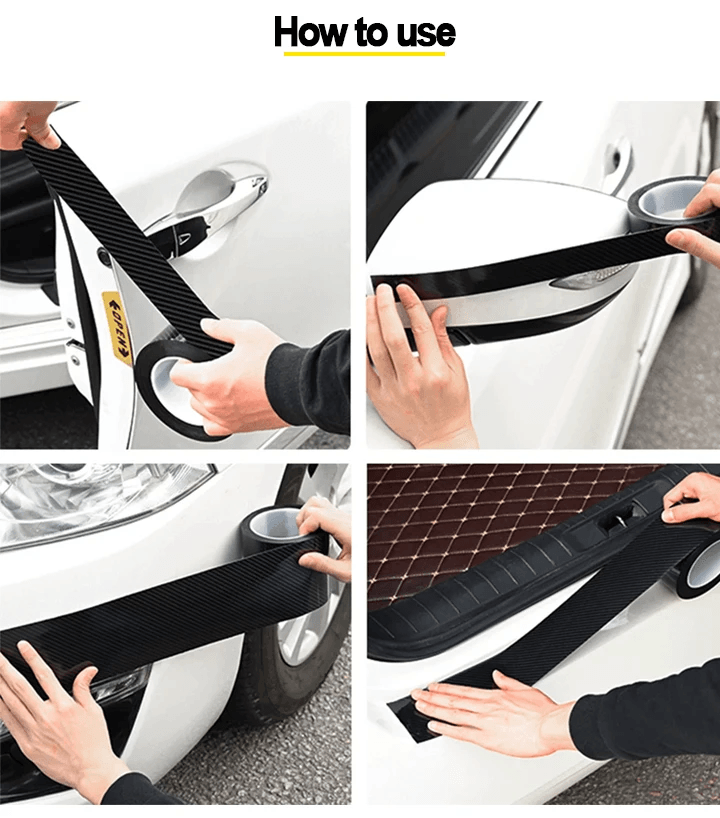 How to use

OPEN