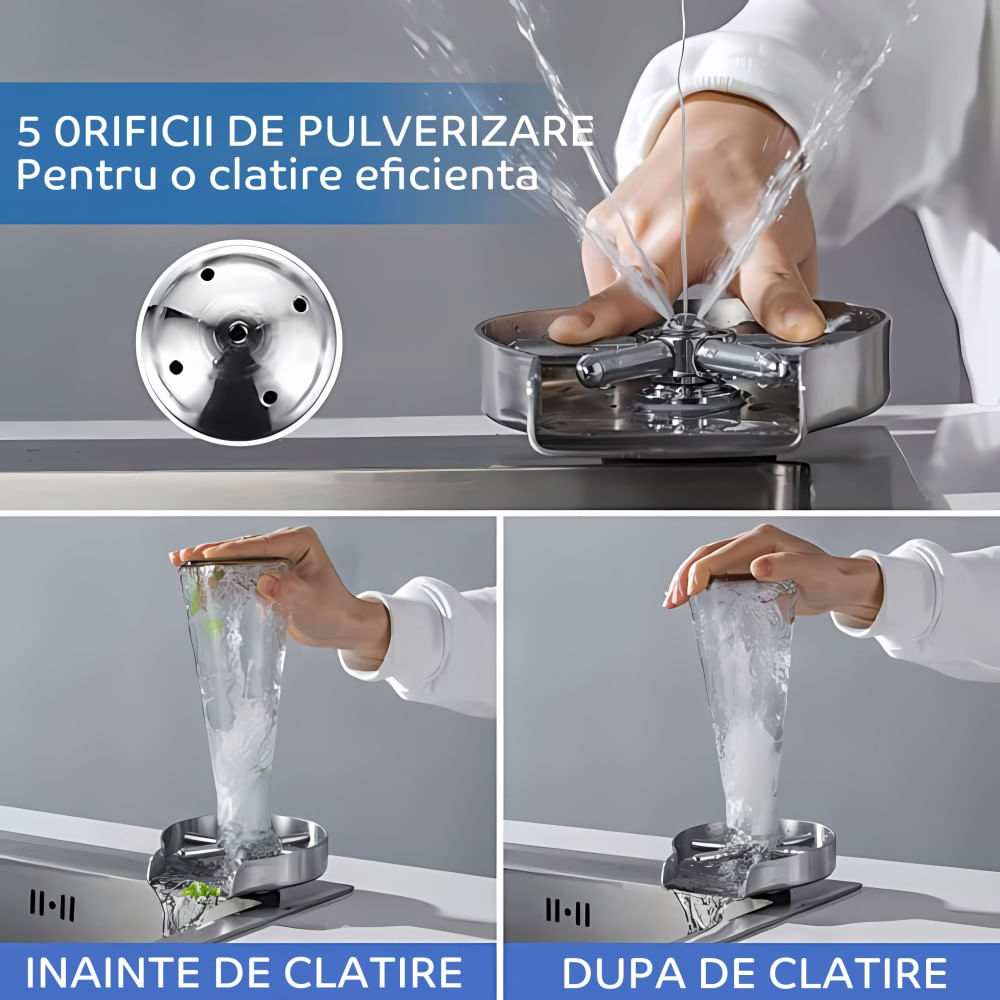 5 0RIFICII DE PULVERIZARE
Pentru o clatire eficienta

INAINTE DE CLATIRE

DUPA DE CLATIRE