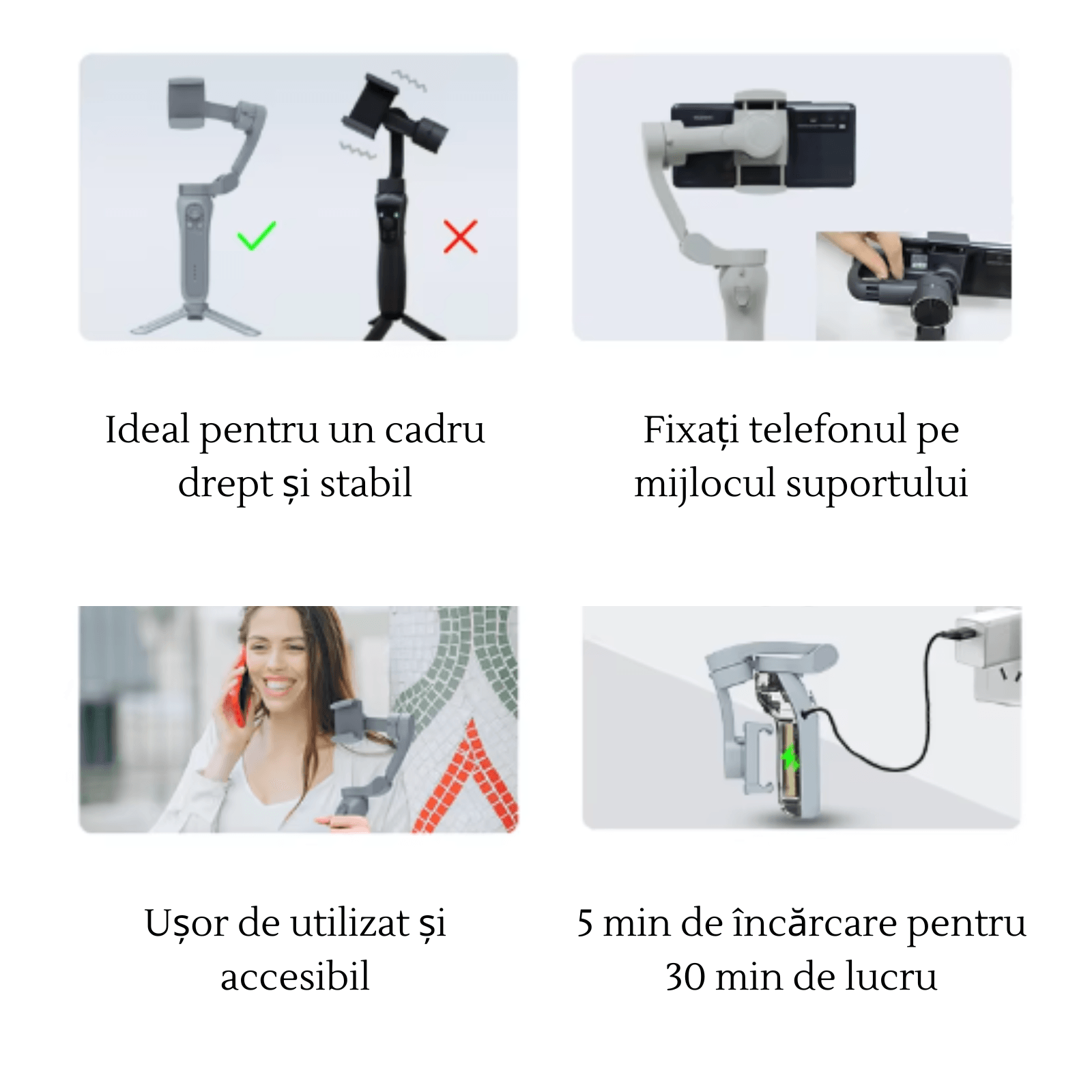 Ideal pentru un cadru drept și stabil

Fixați telefonul pe mijlocul suportului

Ușor de utilizat și accesibil

5 min de încărcare pentru 30 min de lucru