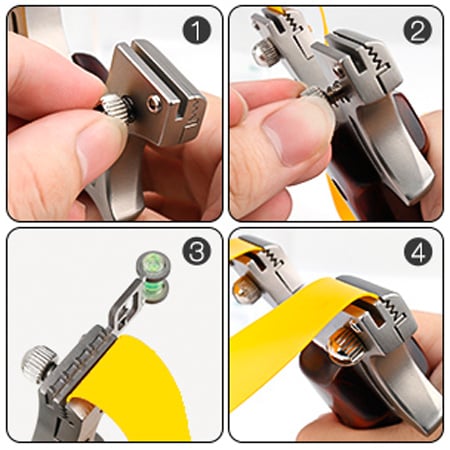 1

2

3

4