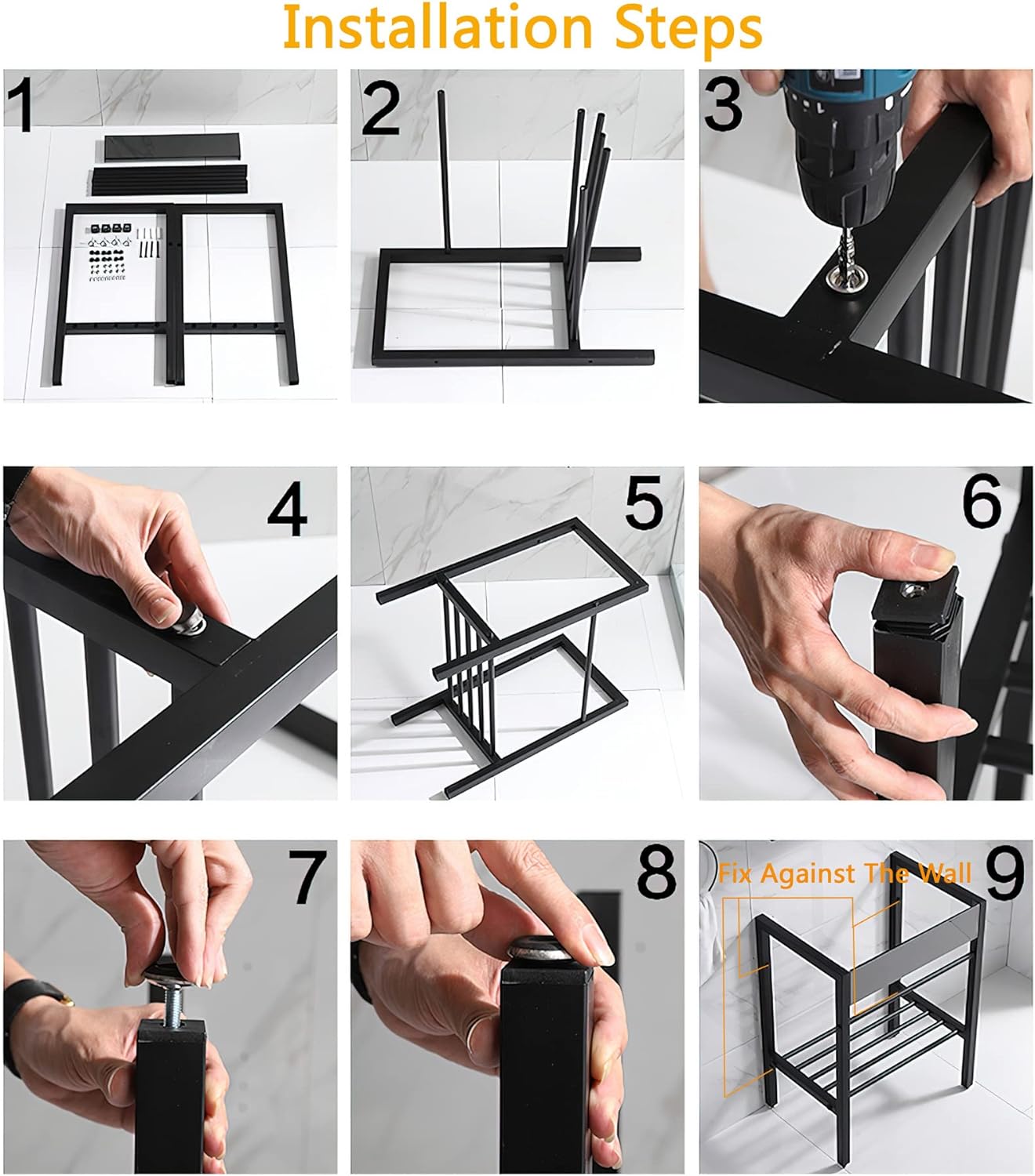 Installation Steps

1

2

3

4

5

6

7

8

Fix Against The Wall 9