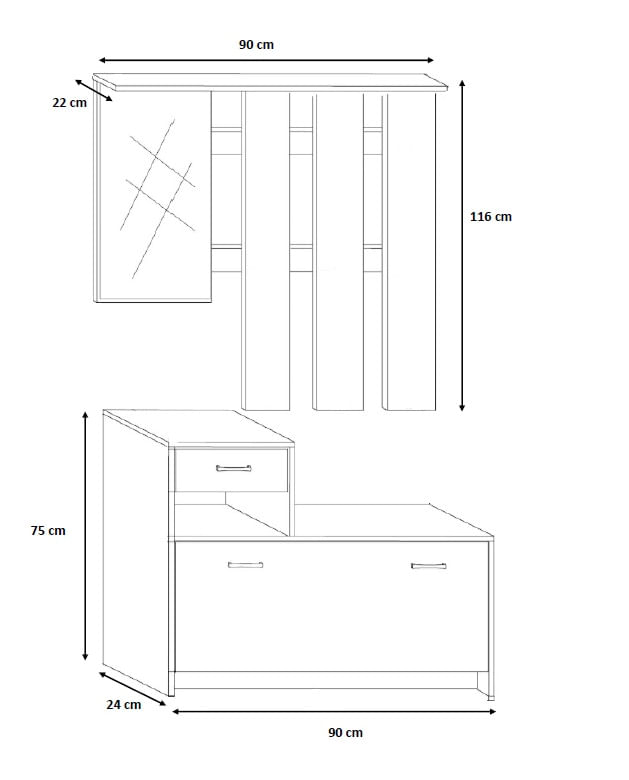 90 cm

22 cm

116 cm

75 cm

24 cm

90 cm