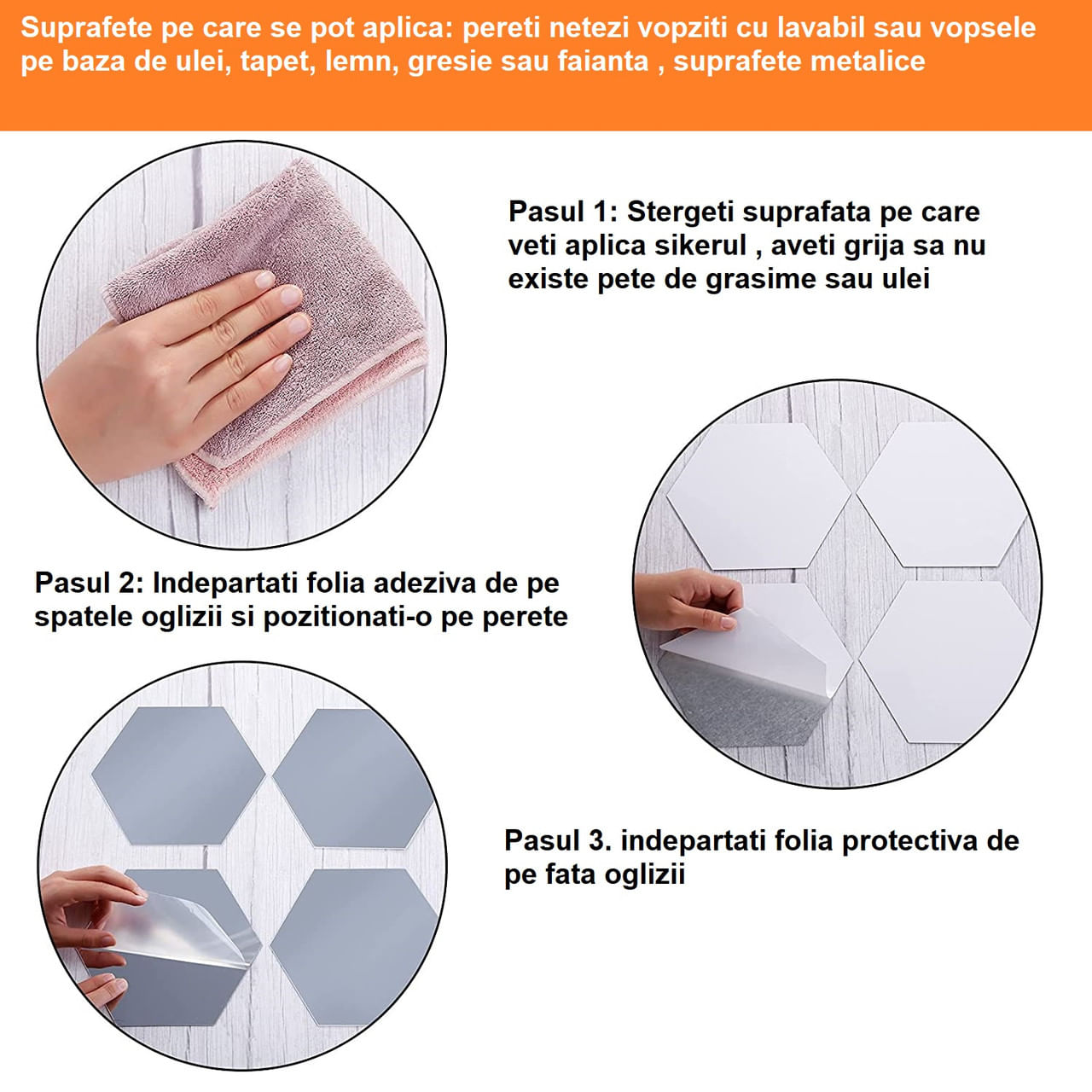 Suprafete pe care se pot aplica: pereti netezi vopziti cu lavabil sau vopsele pe baza de ulei, tapet, lemn, gresie sau faianta , suprafete metalice

Pasul 1: Stergeti suprafata pe care veti aplica sikerul , aveti grija sa nu existe pete de grasime sau ulei

Pasul 2: Indepartati folia adeziva de pe spatele oglizii si pozitionati-o pe perete

Pasul 3. indepartati folia protectiva de pe fata oglizii