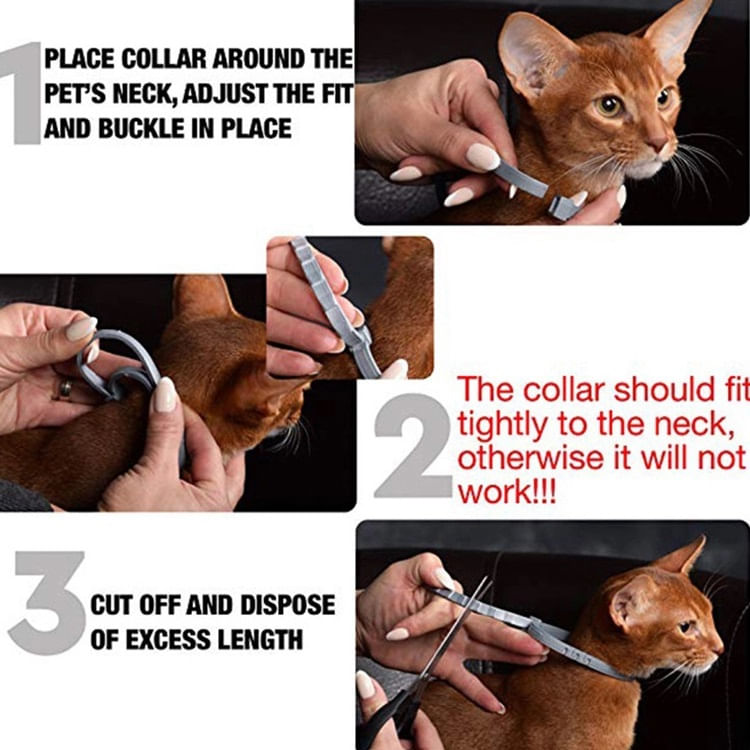 1 PLACE COLLAR AROUND THE PET'S NECK, ADJUST THE FIT AND BUCKLE IN PLACE

2 The collar should fit tightly to the neck, otherwise it will not work!!!

3 CUT OFF AND DISPOSE OF EXCESS LENGTH