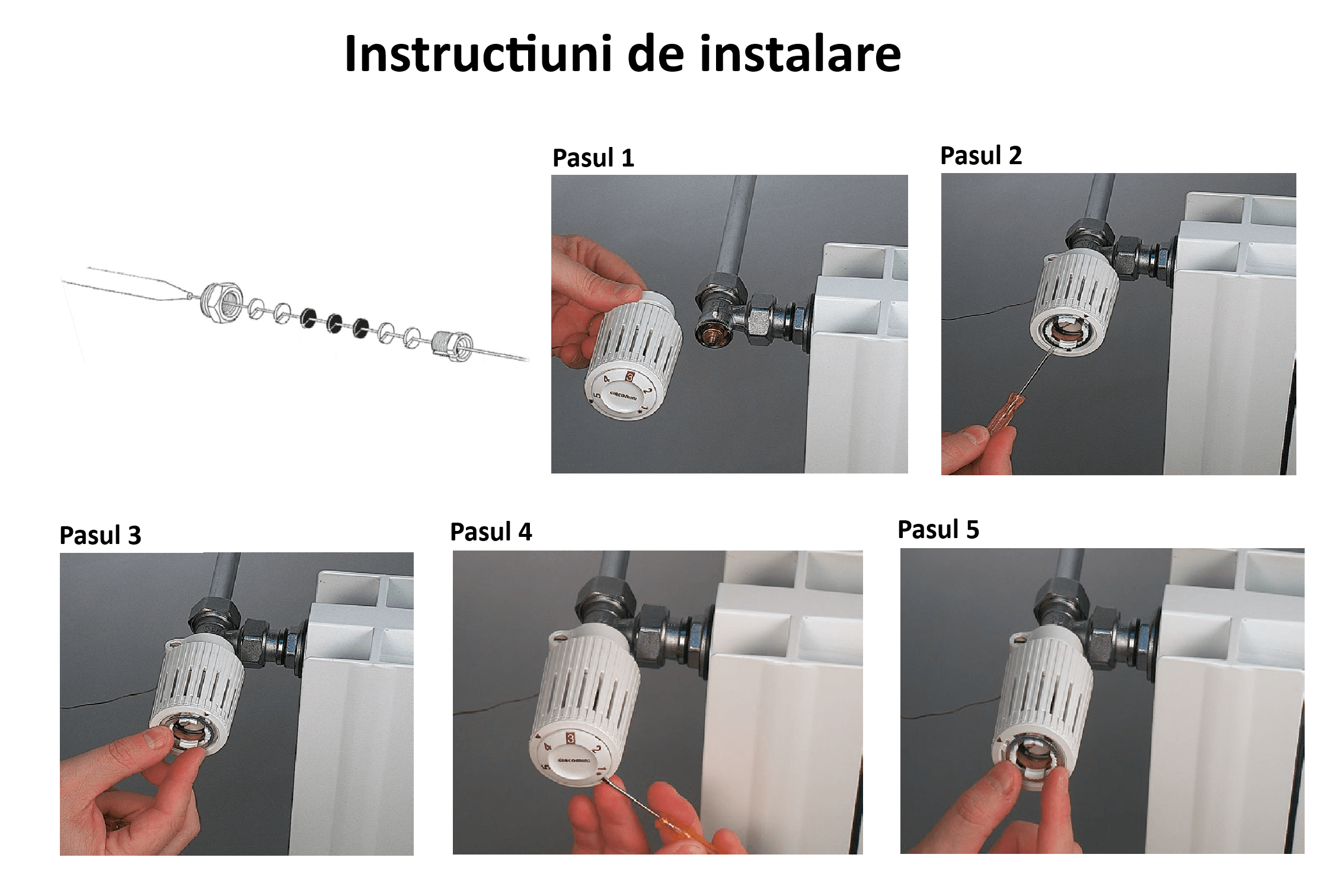 Instructiuni de instalare

Pasul 1

5 4 3 2 1
GIACOMINI

Pasul 2

Pasul 3

Pasul 4

5 4 3 2 1
GIACOMINI

Pasul 5