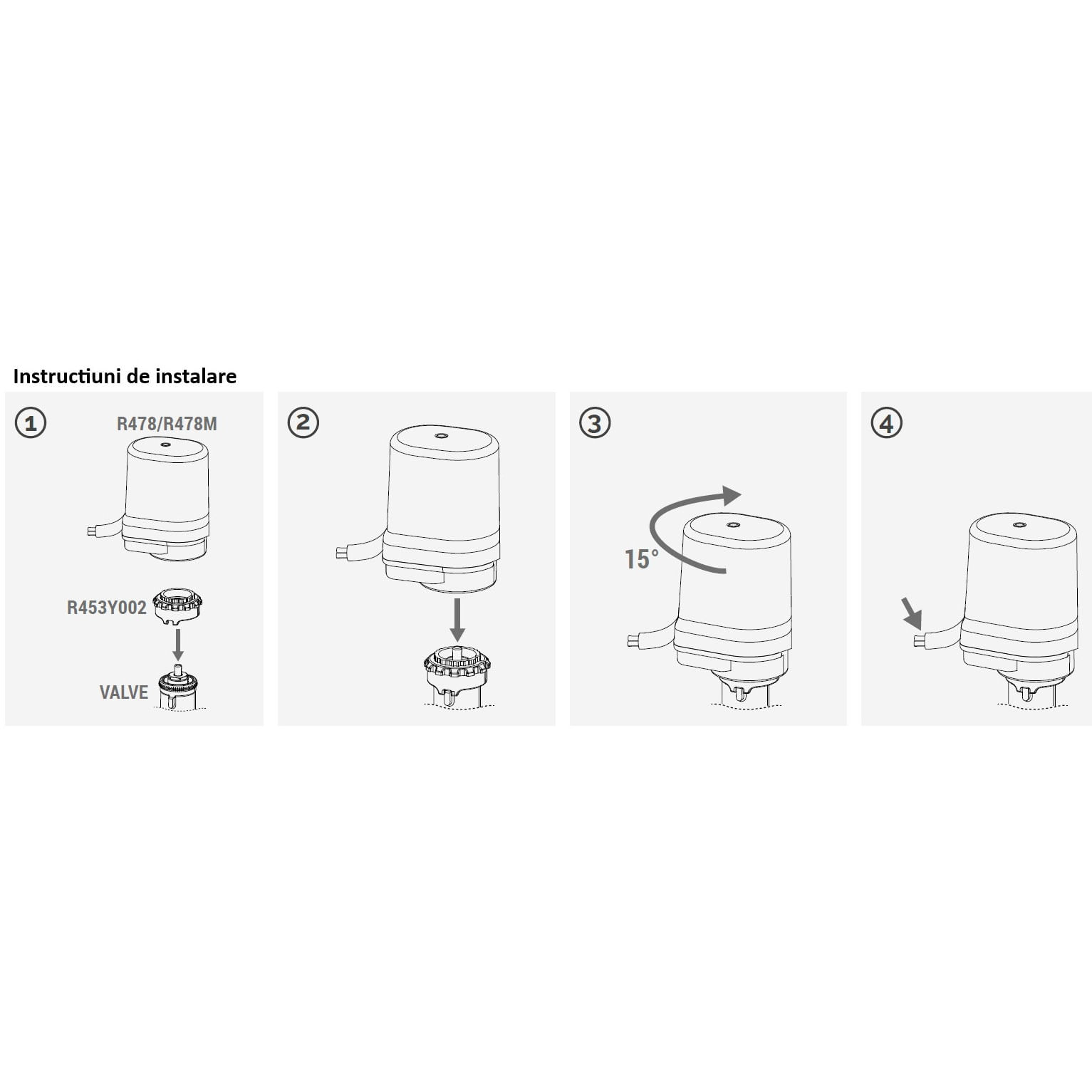 Instructiuni de instalare

1
R478/R478M
R453Y002
VALVE

2

3
15°

4