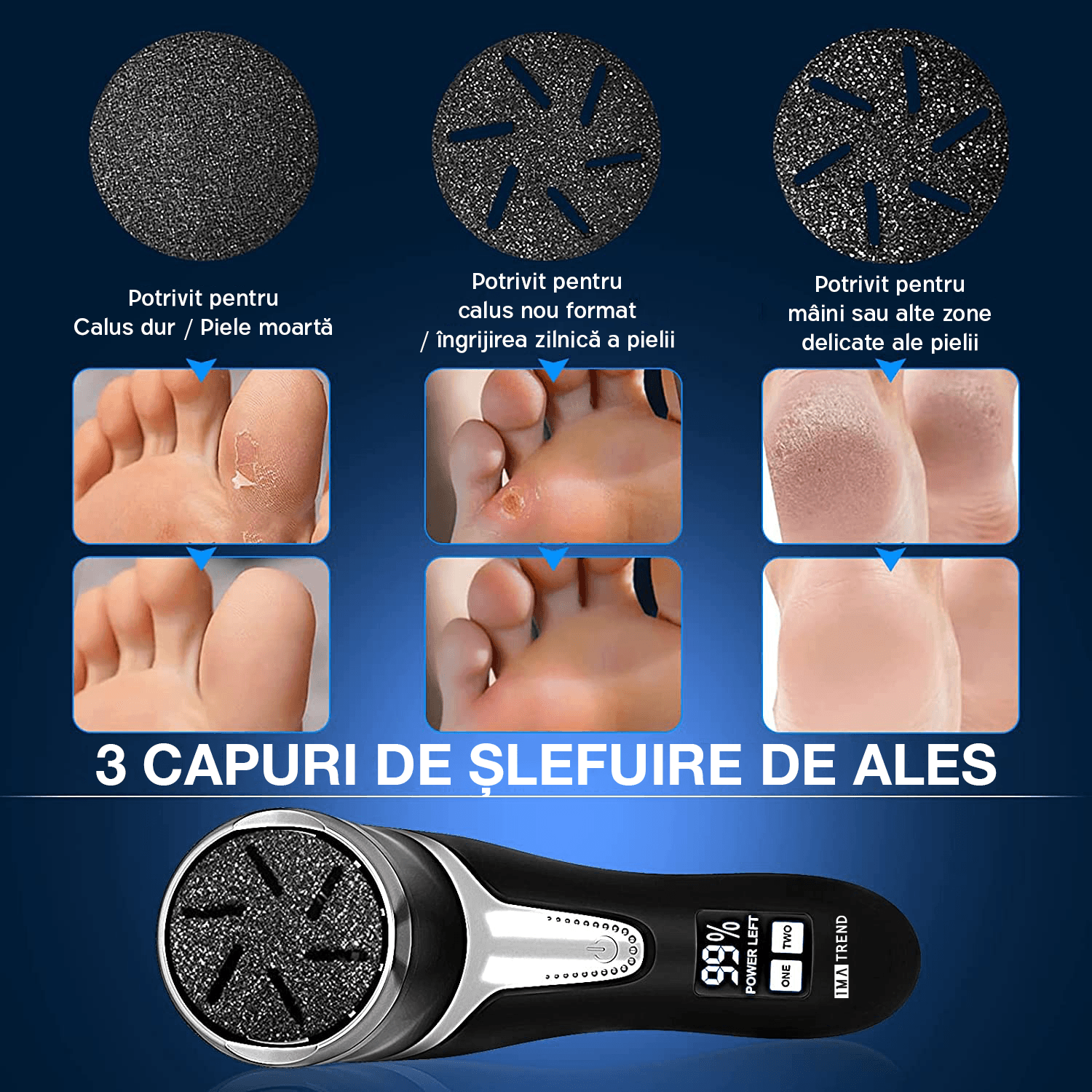 Potrivit pentru
Calus dur / Piele moartă

Potrivit pentru
calus nou format
/ îngrijirea zilnică a pielii

Potrivit pentru
mâini sau alte zone
delicate ale pielii

3 CAPURI DE ȘLEFUIRE DE ALES

99%
POWER LEFT
ONE
TWO
IMA TREND