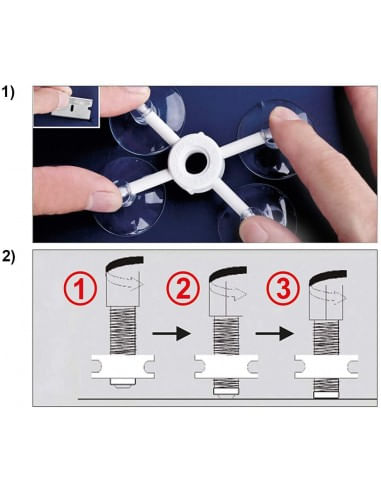 1)

2)

1

2

3