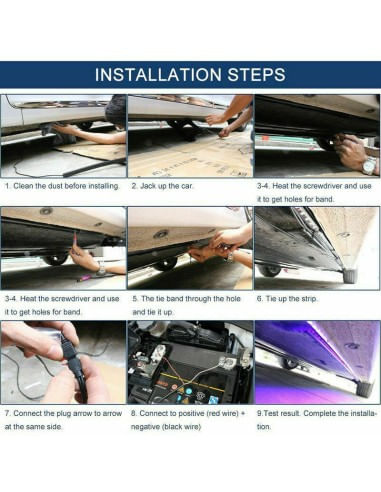 INSTALLATION STEPS

1. Clean the dust before installing.

2. Jack up the car.

3-4. Heat the screwdriver and use it to get holes for band.

3-4. Heat the screwdriver and use it to get holes for band.

5. The tie band through the hole and tie it up.

6. Tie up the strip.

7. Connect the plug arrow to arrow at the same side.

8. Connect to positive (red wire) + negative (black wire)

9.Test result. Complete the installation.