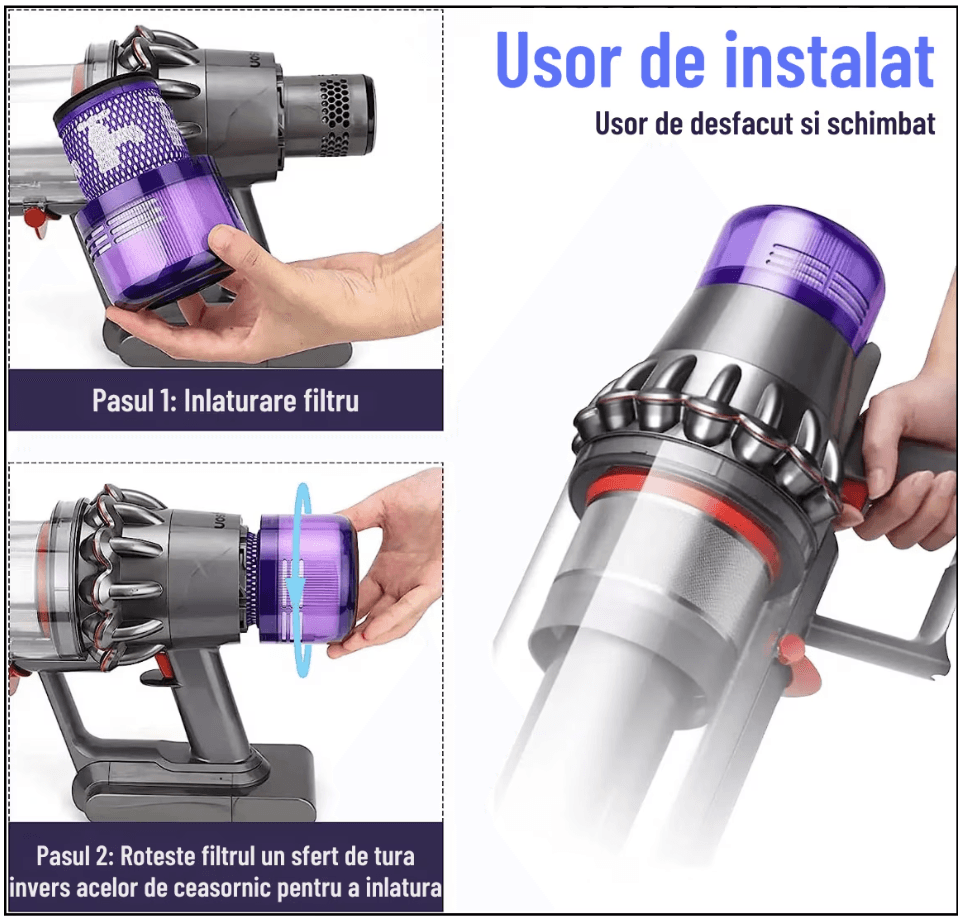 Usor de instalat
Usor de desfacut si schimbat

Pasul 1: Inlaturare filtru

Pasul 2: Roteste filtrul un sfert de tura invers acelor de ceasornic pentru a inlatura