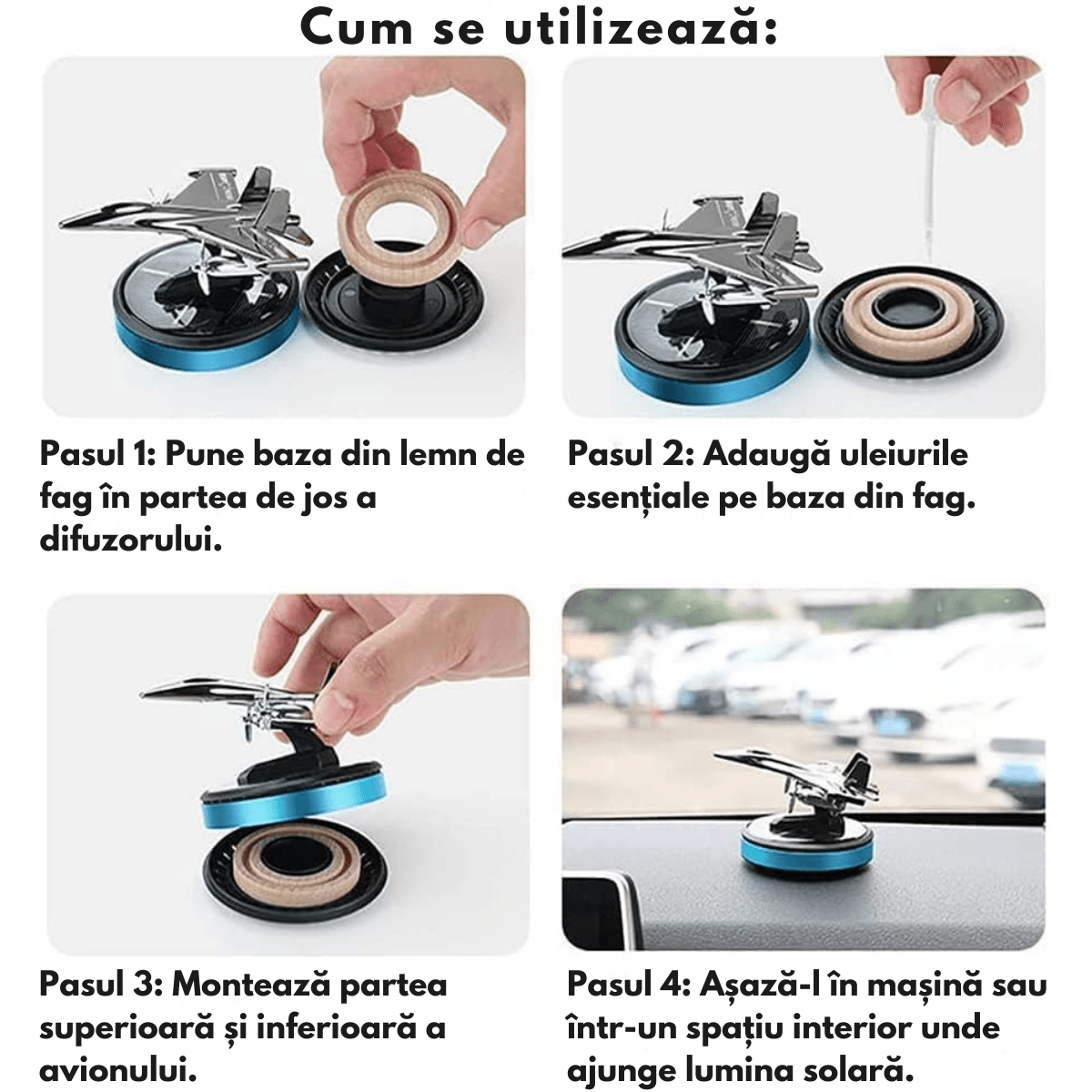 Cum se utilizează:

Pasul 1: Pune baza din lemn de fag în partea de jos a difuzorului.

Pasul 2: Adaugă uleiurile esențiale pe baza din fag.

Pasul 3: Montează partea superioară și inferioară a avionului.

Pasul 4: Așază-l în mașină sau într-un spațiu interior unde ajunge lumina solară.