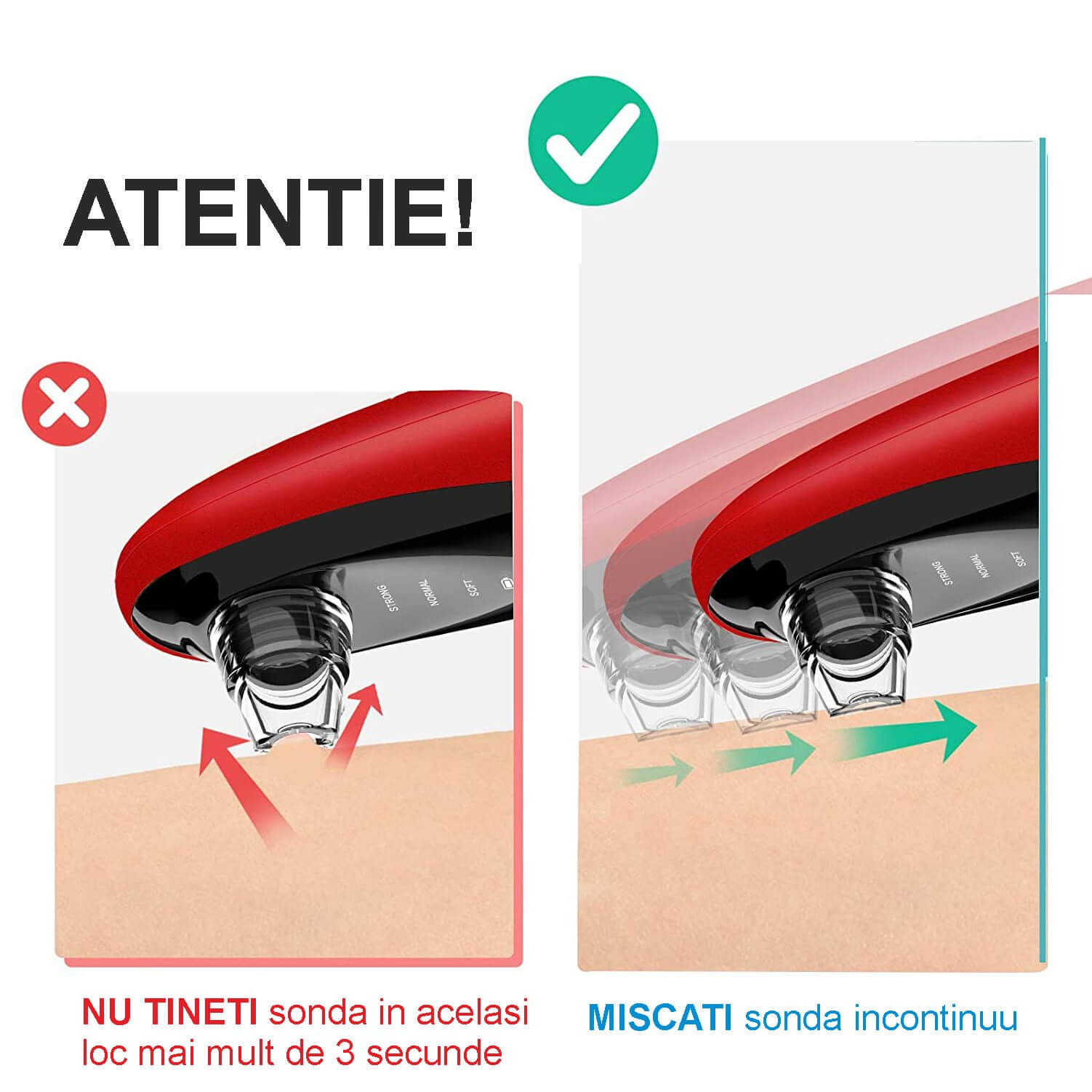 ATENTIE!

STRONG NORMAL SOFT

STRONG NORMAL SOFT

NU TINETI sonda in acelasi loc mai mult de 3 secunde

MISCATI sonda incontinuu