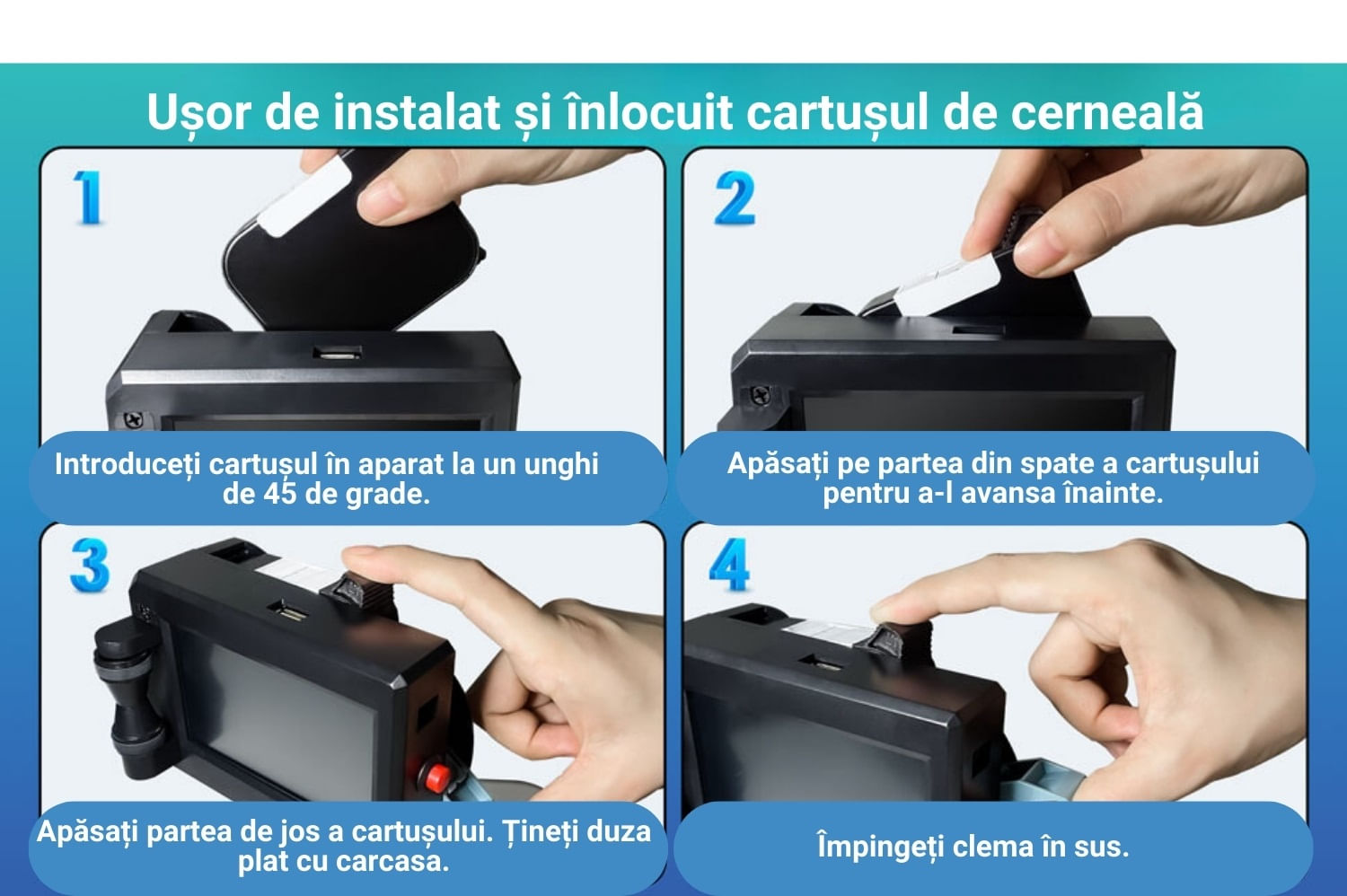 Ușor de instalat și înlocuit cartușul de cerneală

1

Introduceți cartușul în aparat la un unghi de 45 de grade.

2

Apăsați pe partea din spate a cartușului pentru a-l avansa înainte.

3

Apăsați partea de jos a cartușului. Țineți duza plat cu carcasa.

4

Împingeți clema în sus.